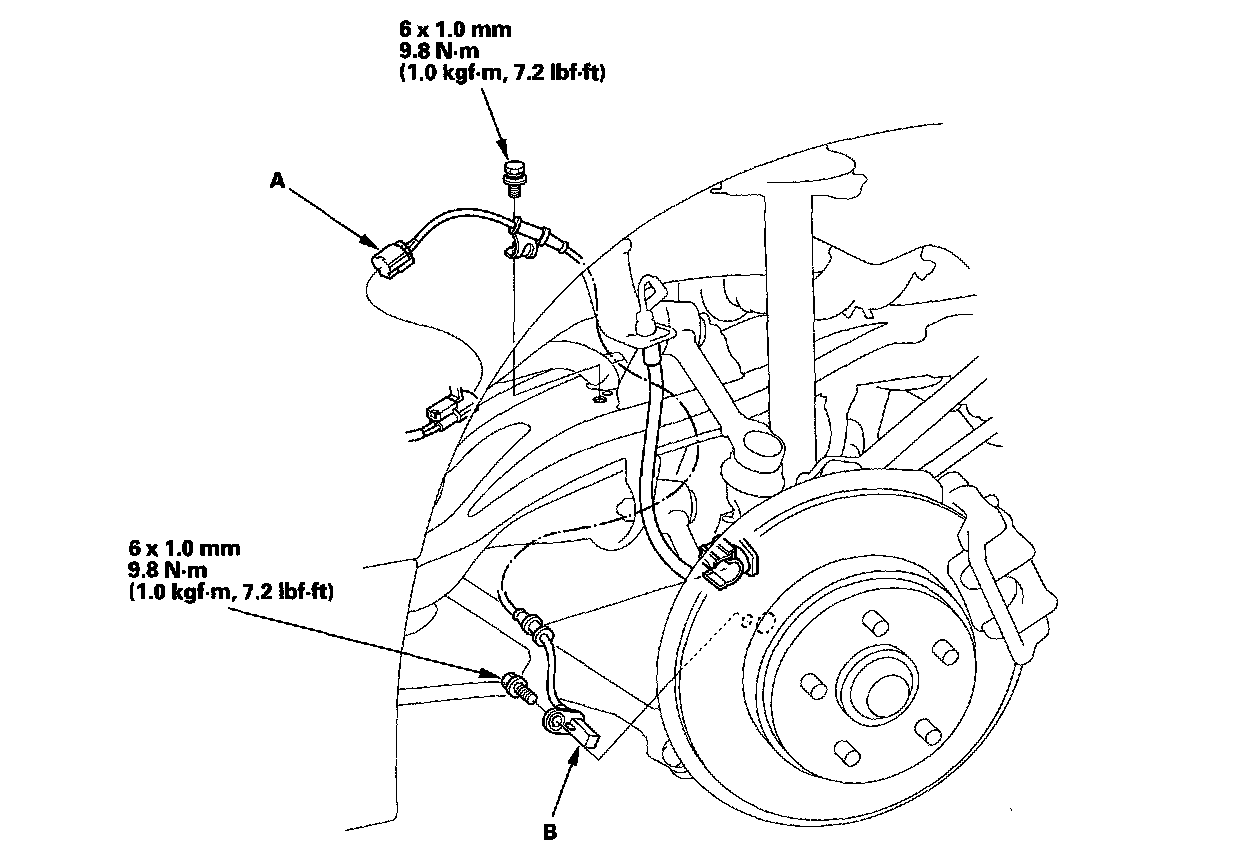 6 x 1.0 mm
9.8 N·m
(1.0 kgf·m, 7.2 lbf·ft)

A

6 x 1.0 mm
9.8 N·m
(1.0 kgf·m, 7.2 lbf·ft)

B