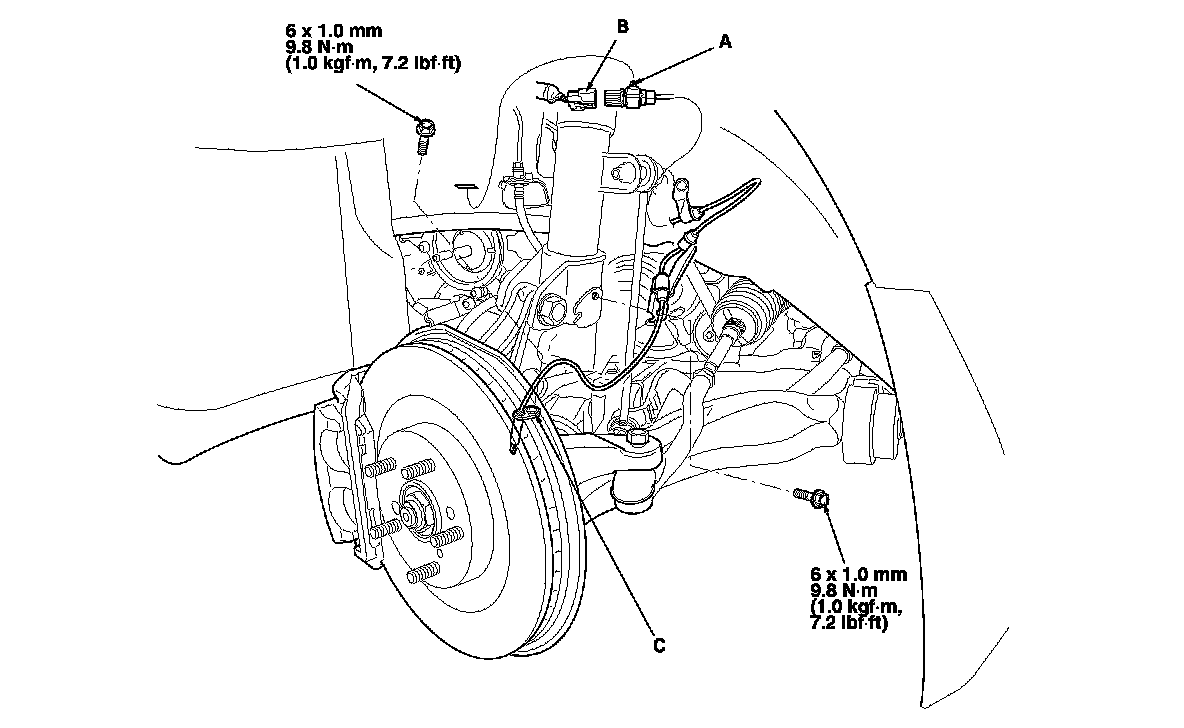 6 x 1.0 mm
9.8 N·m
(1.0 kgf·m, 7.2 lbf·ft)

B

A

6 x 1.0 mm
9.8 N·m
(1.0 kgf·m,
7.2 lbf·ft)

C