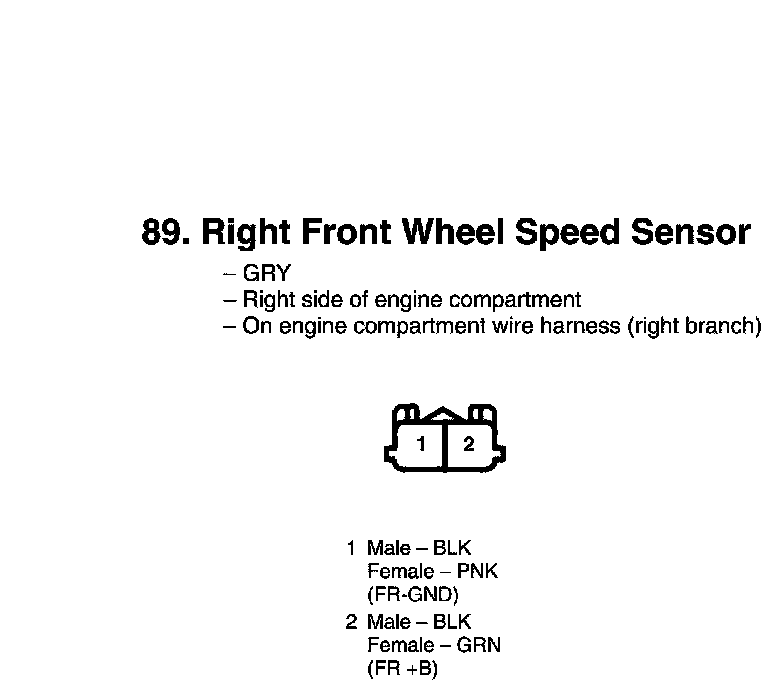 89. Right Front Wheel Speed Sensor
– GRY
– Right side of engine compartment
– On engine compartment wire harness (right branch)

1 2

1 Male – BLK
Female – PNK
(FR-GND)
2 Male – BLK
Female – GRN
(FR +B)