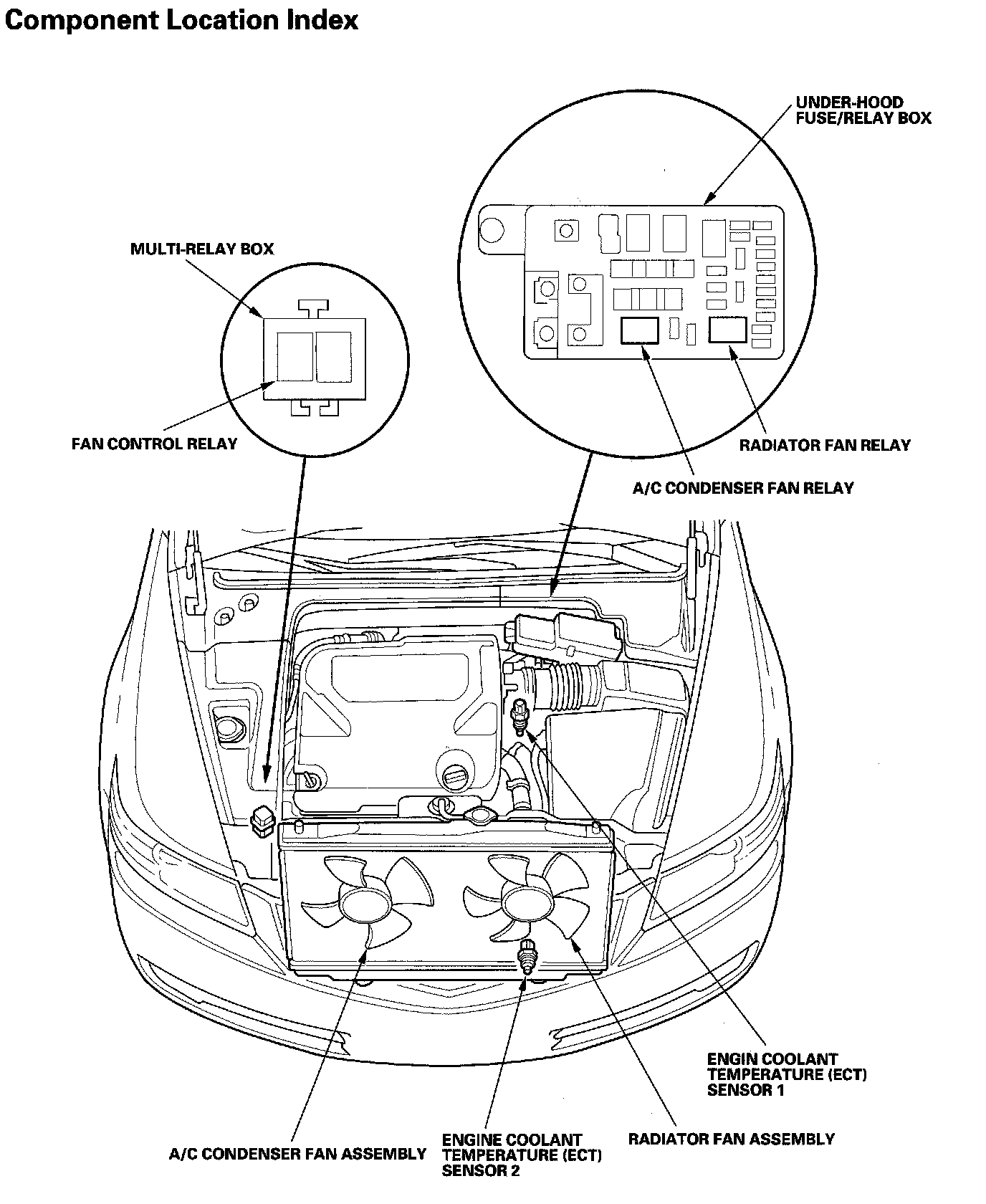 Component Location Index

UNDER-HOOD FUSE/RELAY BOX

MULTI-RELAY BOX

FAN CONTROL RELAY

RADIATOR FAN RELAY

A/C CONDENSER FAN RELAY

ENGIN COOLANT TEMPERATURE (ECT) SENSOR 1

A/C CONDENSER FAN ASSEMBLY

ENGINE COOLANT TEMPERATURE (ECT) SENSOR 2

RADIATOR FAN ASSEMBLY