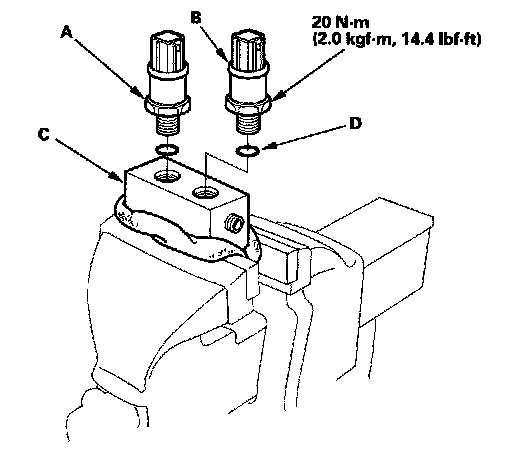 A
B
20 N·m
(2.0 kgf·m, 14.4 lbf·ft)
C
D