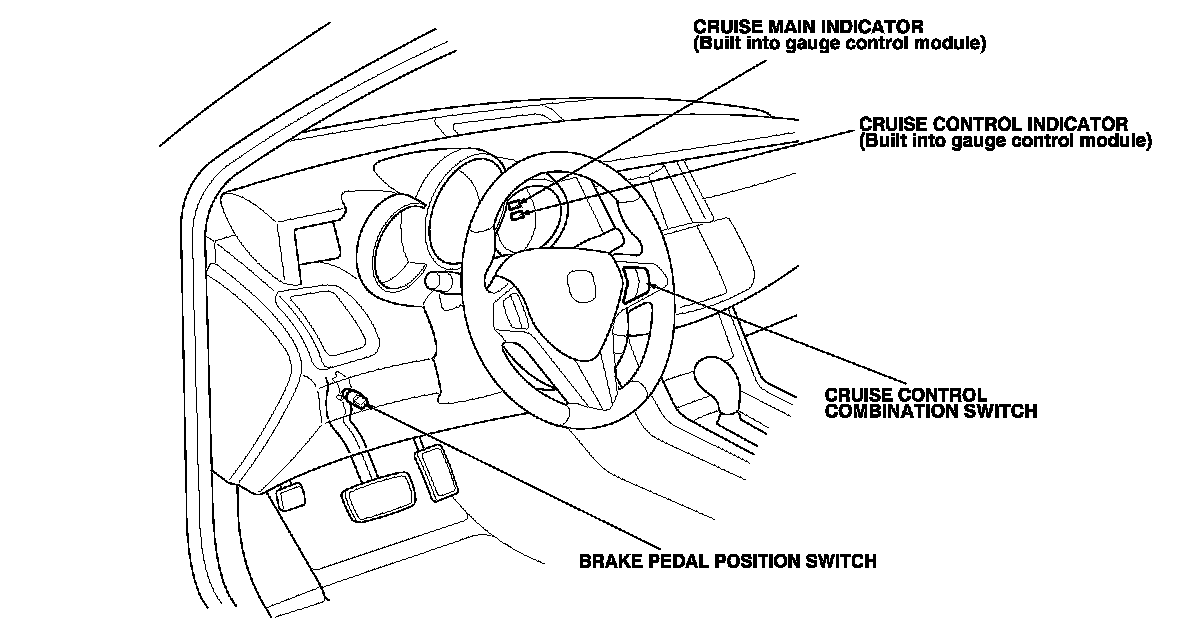 CRUISE MAIN INDICATOR
(Built into gauge control module)

CRUISE CONTROL INDICATOR
(Built into gauge control module)

CRUISE CONTROL
COMBINATION SWITCH

BRAKE PEDAL POSITION SWITCH