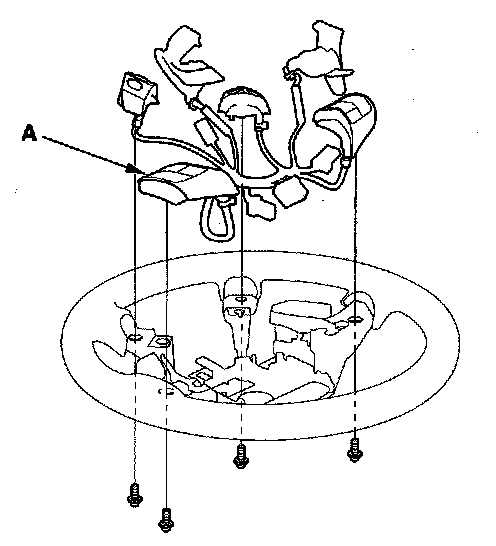 A