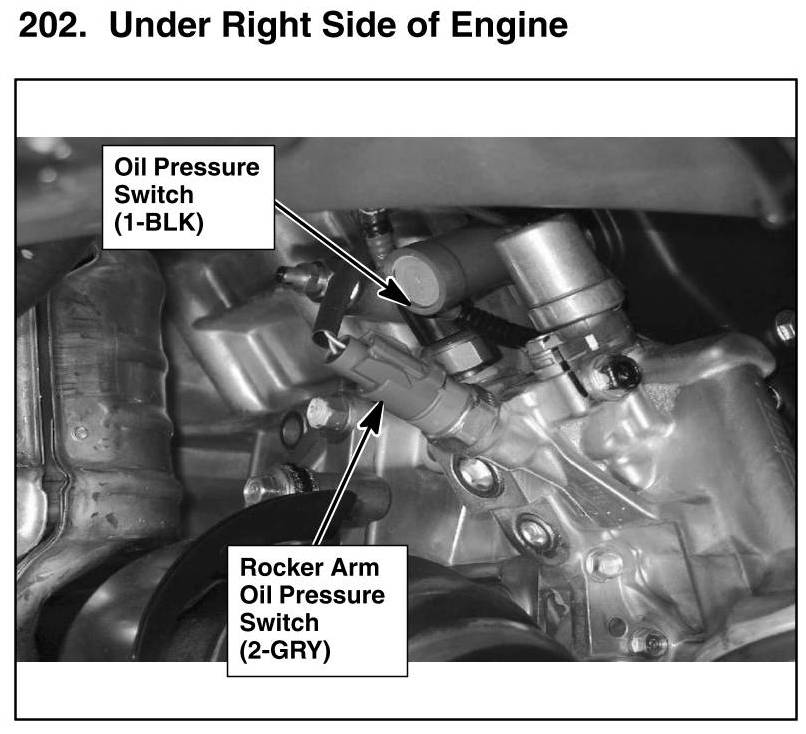 202. Under Right Side of Engine

Oil Pressure Switch (1-BLK)

Rocker Arm Oil Pressure Switch (2-GRY)