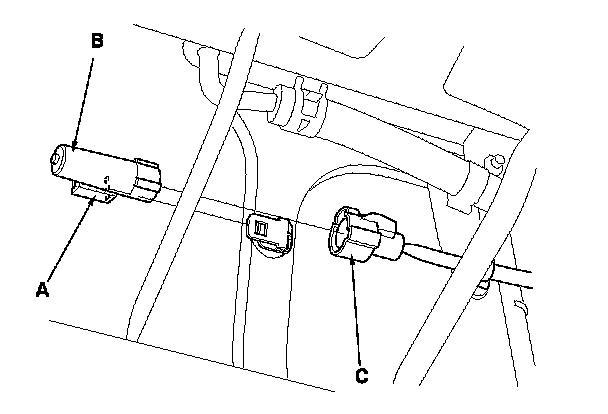 B

A

C