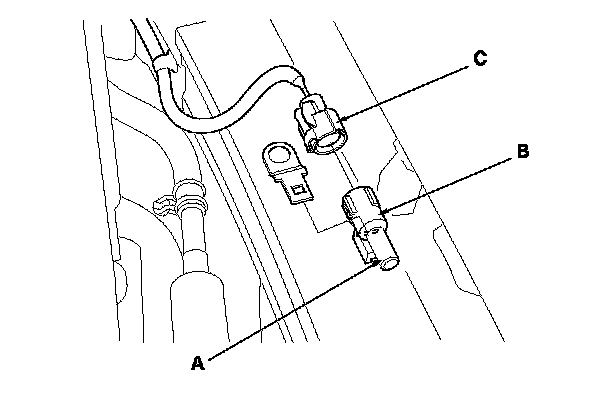 C
B
A