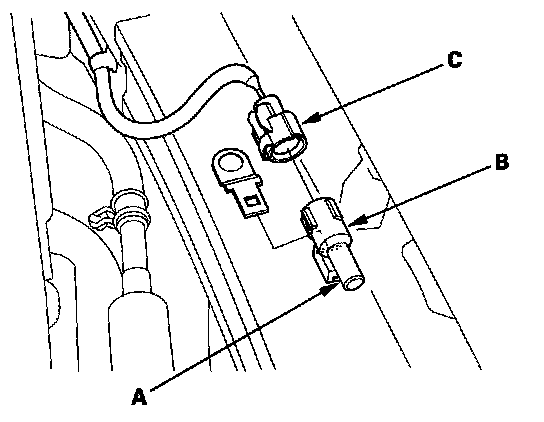 C
B
A