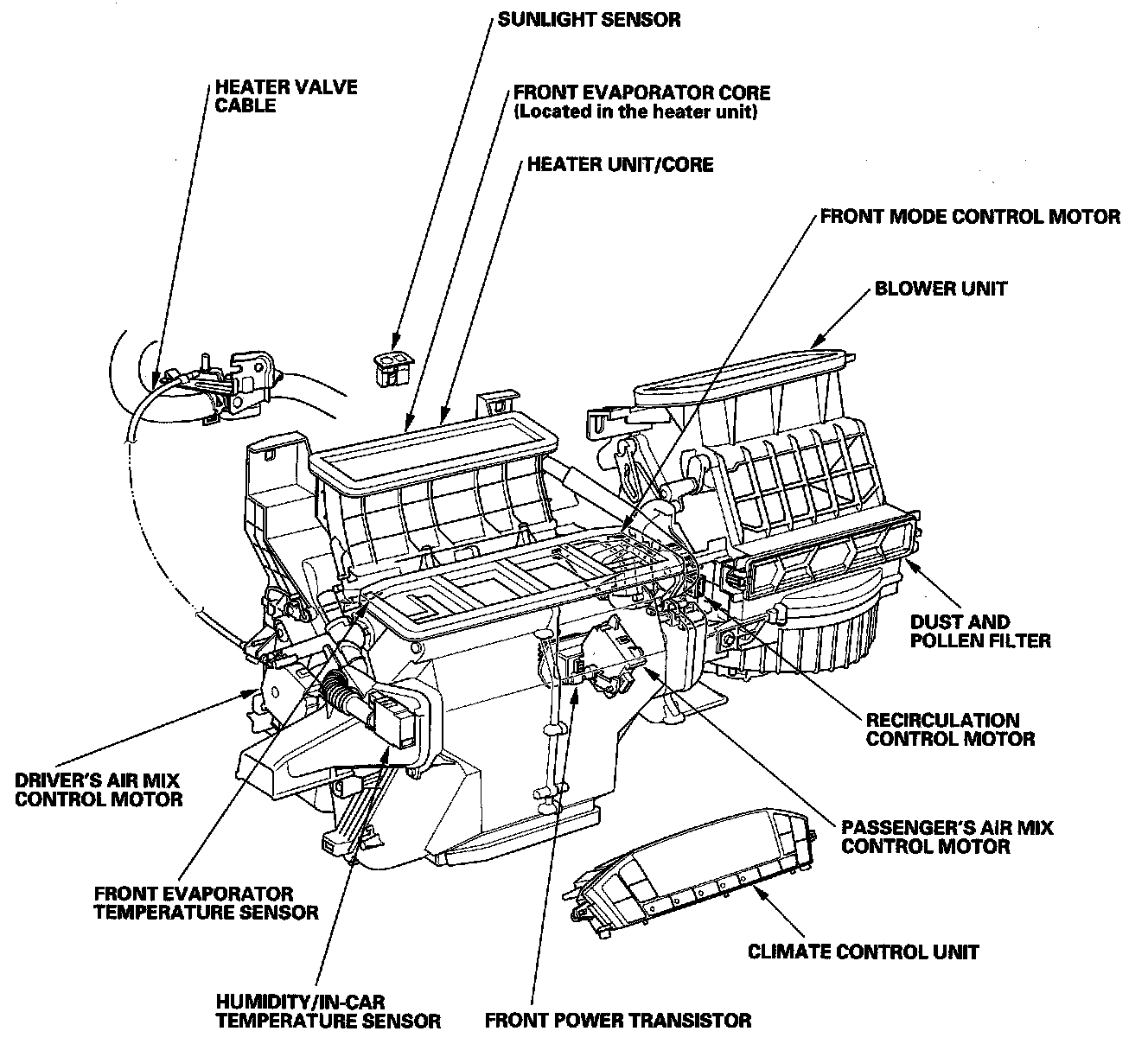 SUNLIGHT SENSOR

HEATER VALVE CABLE

FRONT EVAPORATOR CORE
(Located in the heater unit)

HEATER UNIT/CORE

FRONT MODE CONTROL MOTOR

BLOWER UNIT

DUST AND POLLEN FILTER

RECIRCULATION CONTROL MOTOR

DRIVER'S AIR MIX CONTROL MOTOR

PASSENGER'S AIR MIX CONTROL MOTOR

FRONT EVAPORATOR TEMPERATURE SENSOR

CLIMATE CONTROL UNIT

HUMIDITY/IN-CAR TEMPERATURE SENSOR

FRONT POWER TRANSISTOR