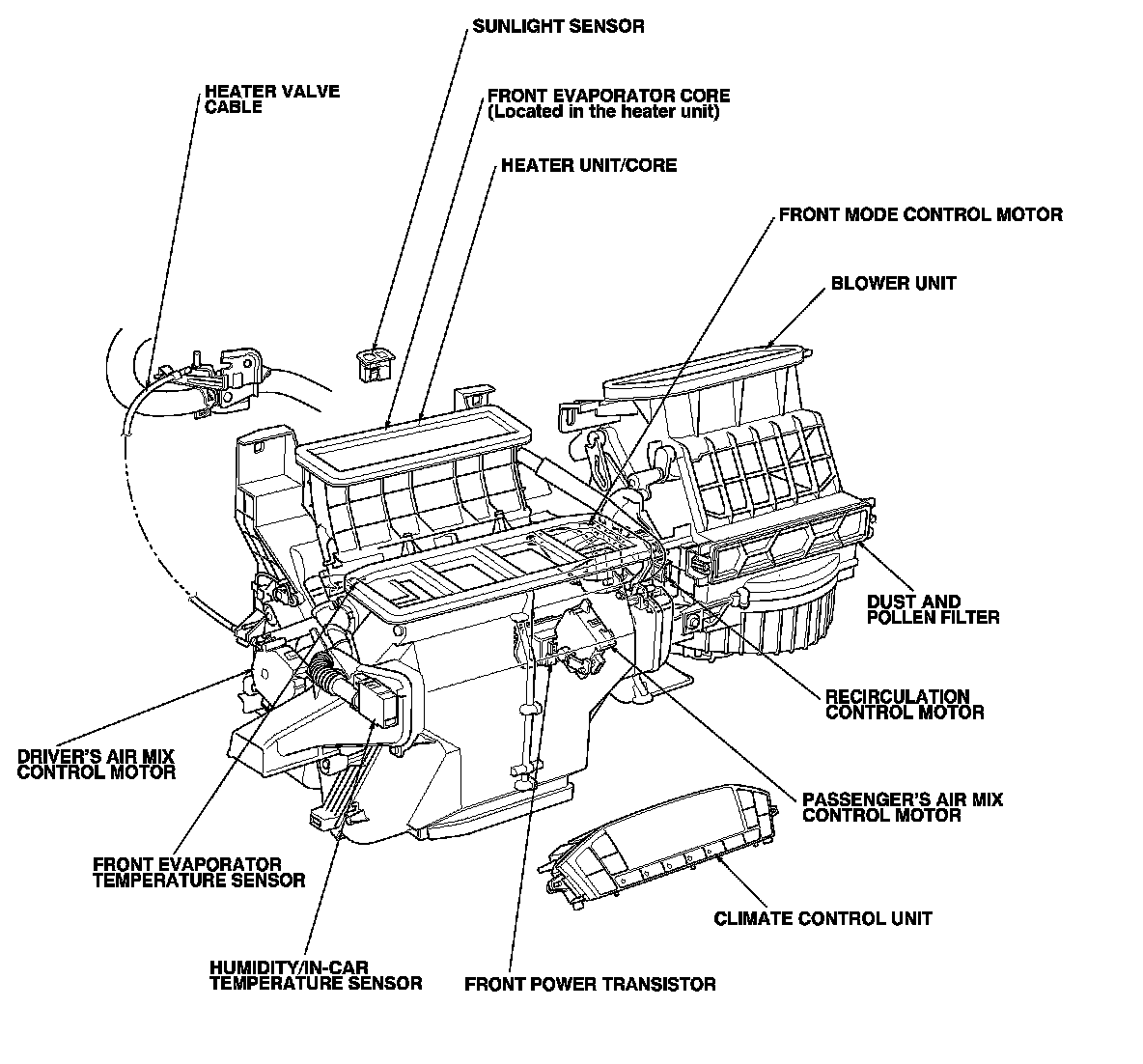 SUNLIGHT SENSOR

HEATER VALVE CABLE

FRONT EVAPORATOR CORE (Located in the heater unit)

HEATER UNIT/CORE

FRONT MODE CONTROL MOTOR

BLOWER UNIT

DUST AND POLLEN FILTER

RECIRCULATION CONTROL MOTOR

DRIVER'S AIR MIX CONTROL MOTOR

PASSENGER'S AIR MIX CONTROL MOTOR

FRONT EVAPORATOR TEMPERATURE SENSOR

CLIMATE CONTROL UNIT

HUMIDITY/IN-CAR TEMPERATURE SENSOR

FRONT POWER TRANSISTOR