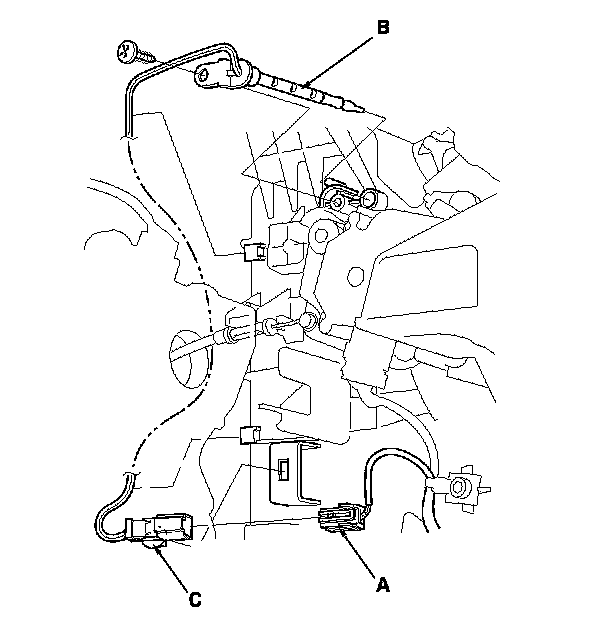 B

C

A