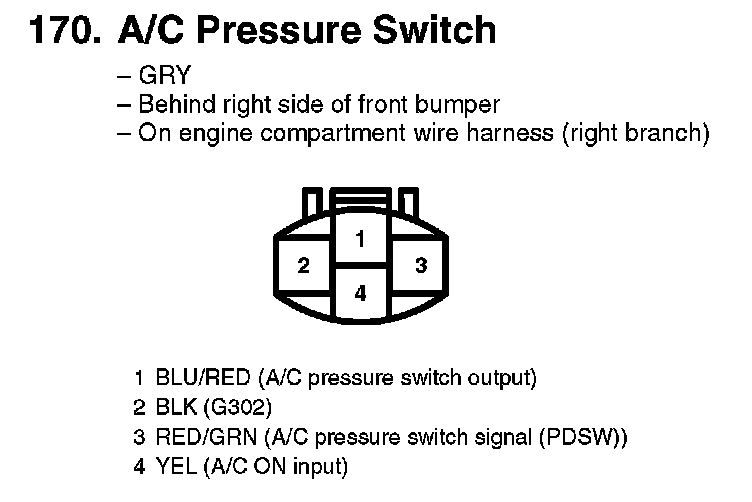 170. A/C Pressure Switch

– GRY
– Behind right side of front bumper
– On engine compartment wire harness (right branch)

1
2
3
4

1 BLU/RED (A/C pressure switch output)
2 BLK (G302)
3 RED/GRN (A/C pressure switch signal (PDSW))
4 YEL (A/C ON input)