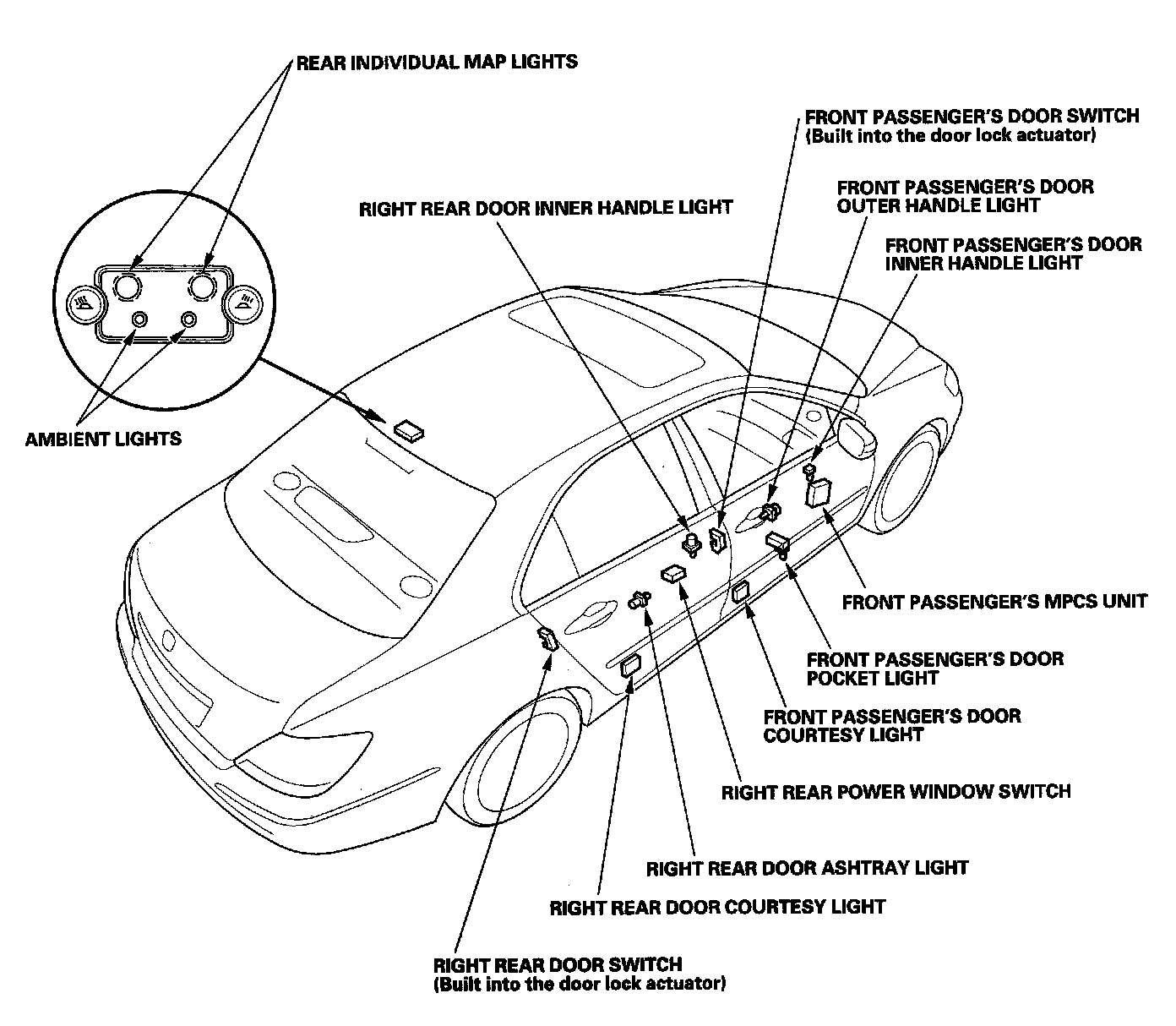 REAR INDIVIDUAL MAP LIGHTS

FRONT PASSENGER'S DOOR SWITCH
(Built into the door lock actuator)

FRONT PASSENGER'S DOOR OUTER HANDLE LIGHT

RIGHT REAR DOOR INNER HANDLE LIGHT

FRONT PASSENGER'S DOOR INNER HANDLE LIGHT

AMBIENT LIGHTS

FRONT PASSENGER'S MPCS UNIT

FRONT PASSENGER'S DOOR POCKET LIGHT

FRONT PASSENGER'S DOOR COURTESY LIGHT

RIGHT REAR POWER WINDOW SWITCH

RIGHT REAR DOOR ASHTRAY LIGHT

RIGHT REAR DOOR COURTESY LIGHT

RIGHT REAR DOOR SWITCH
(Built into the door lock actuator)