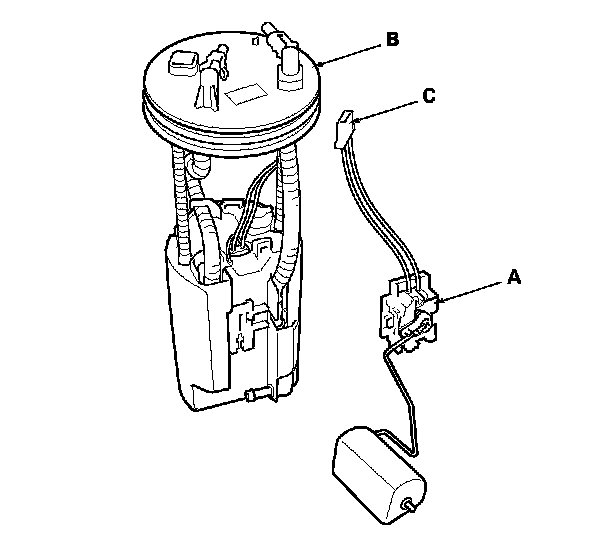 B
C
A