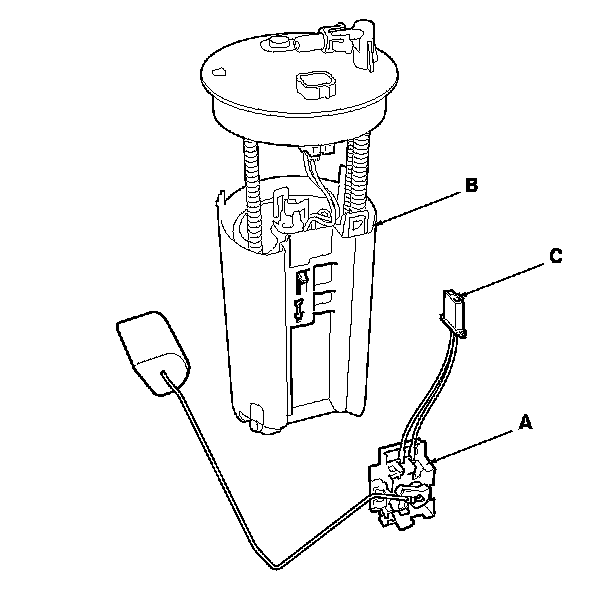 B

C

A