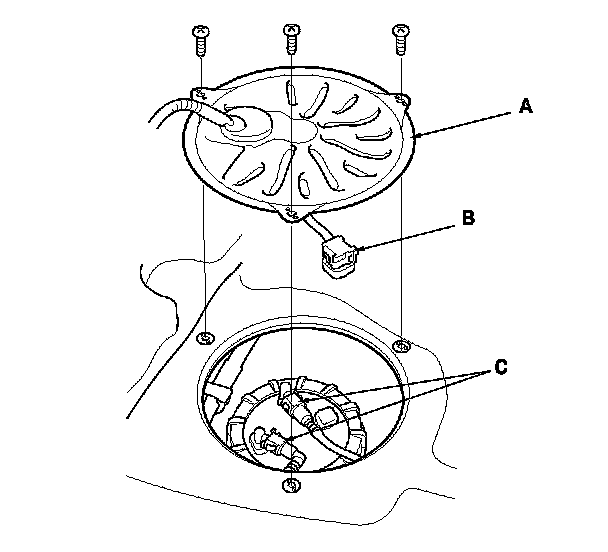 A
B
C