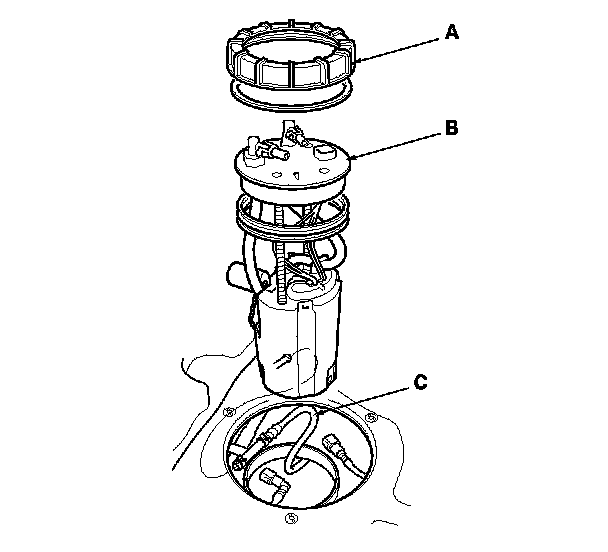 A

B

C