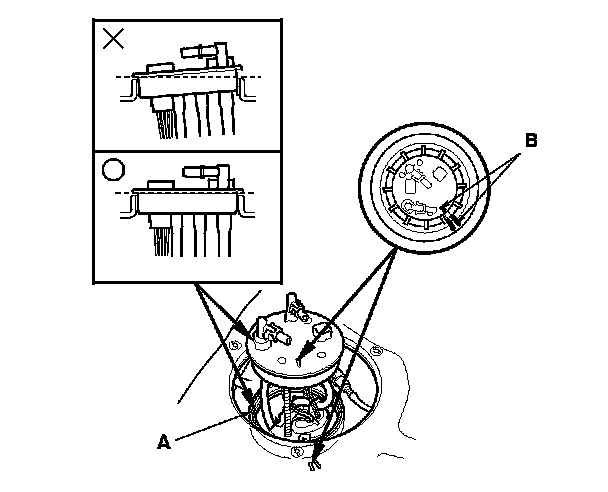 B

A