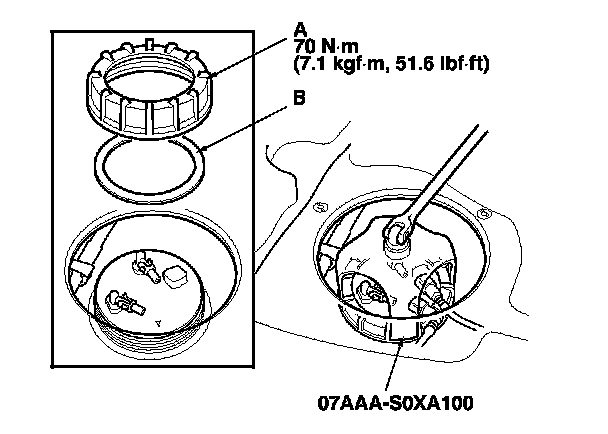 A
70 N·m
(7.1 kgf·m, 51.6 lbf·ft)

B

07AAA-S0XA100