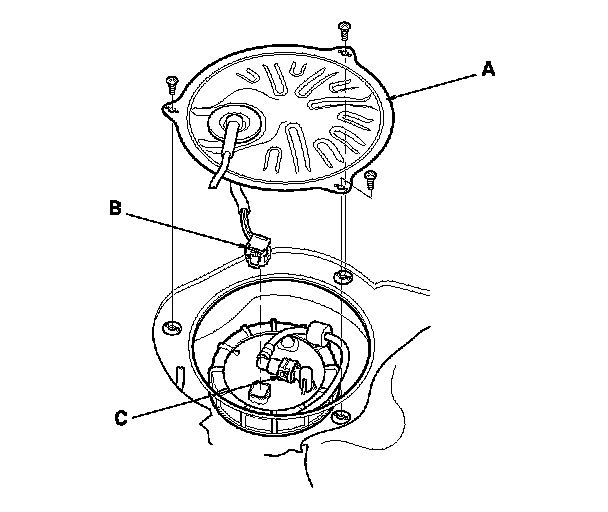 A
B
C