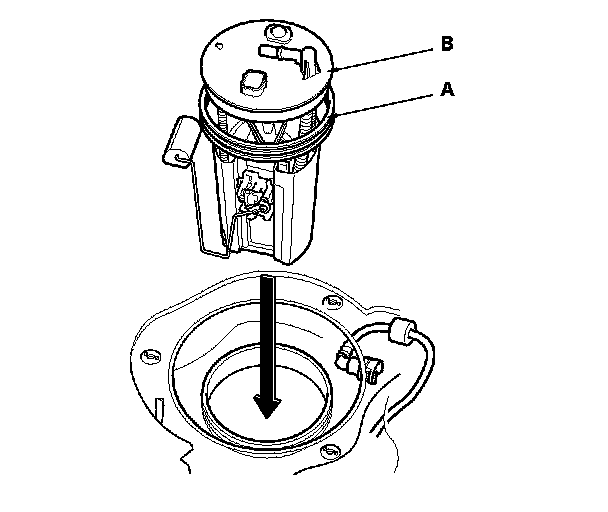 B
A