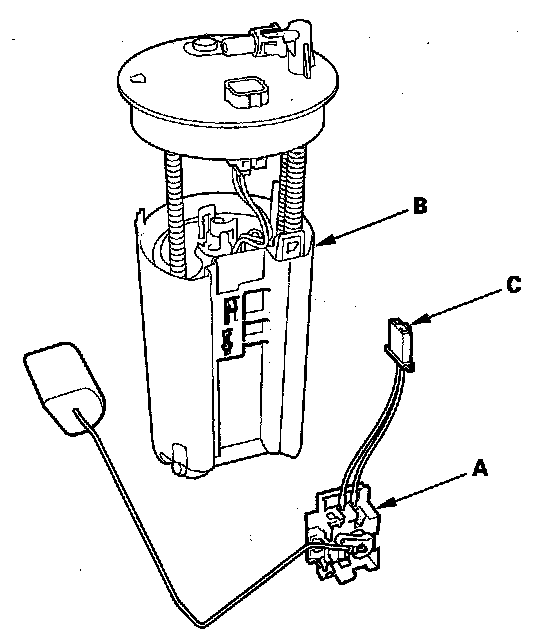 B

C

A