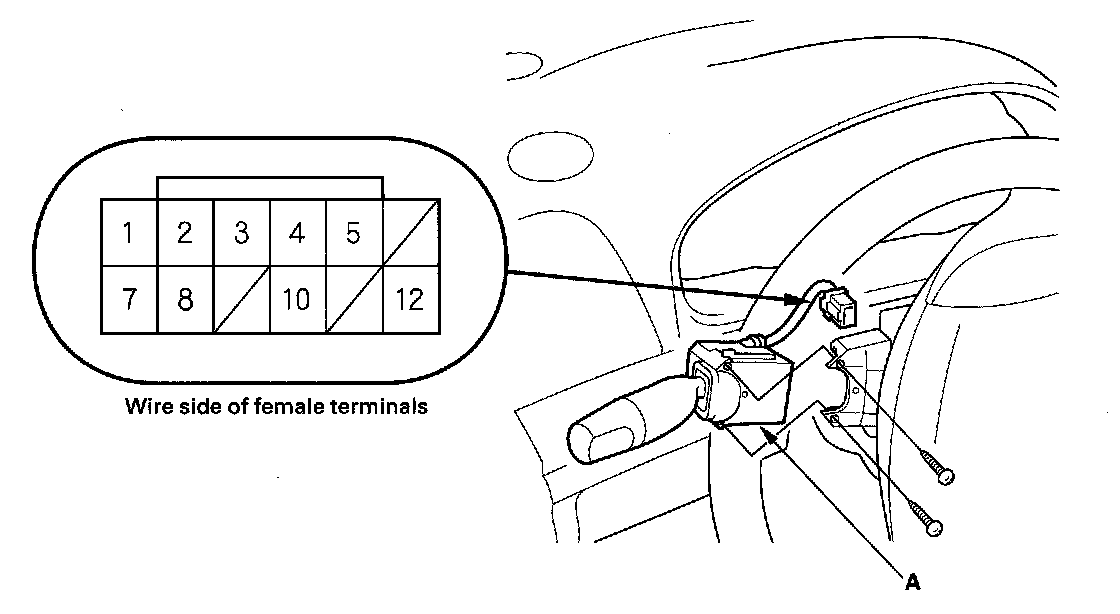 | 1 | 2 | 3 | 4 | 5 | |
|---|---|---|---|---|---|
| 7 | 8 | | 10 | | 12 |

Wire side of female terminals

A