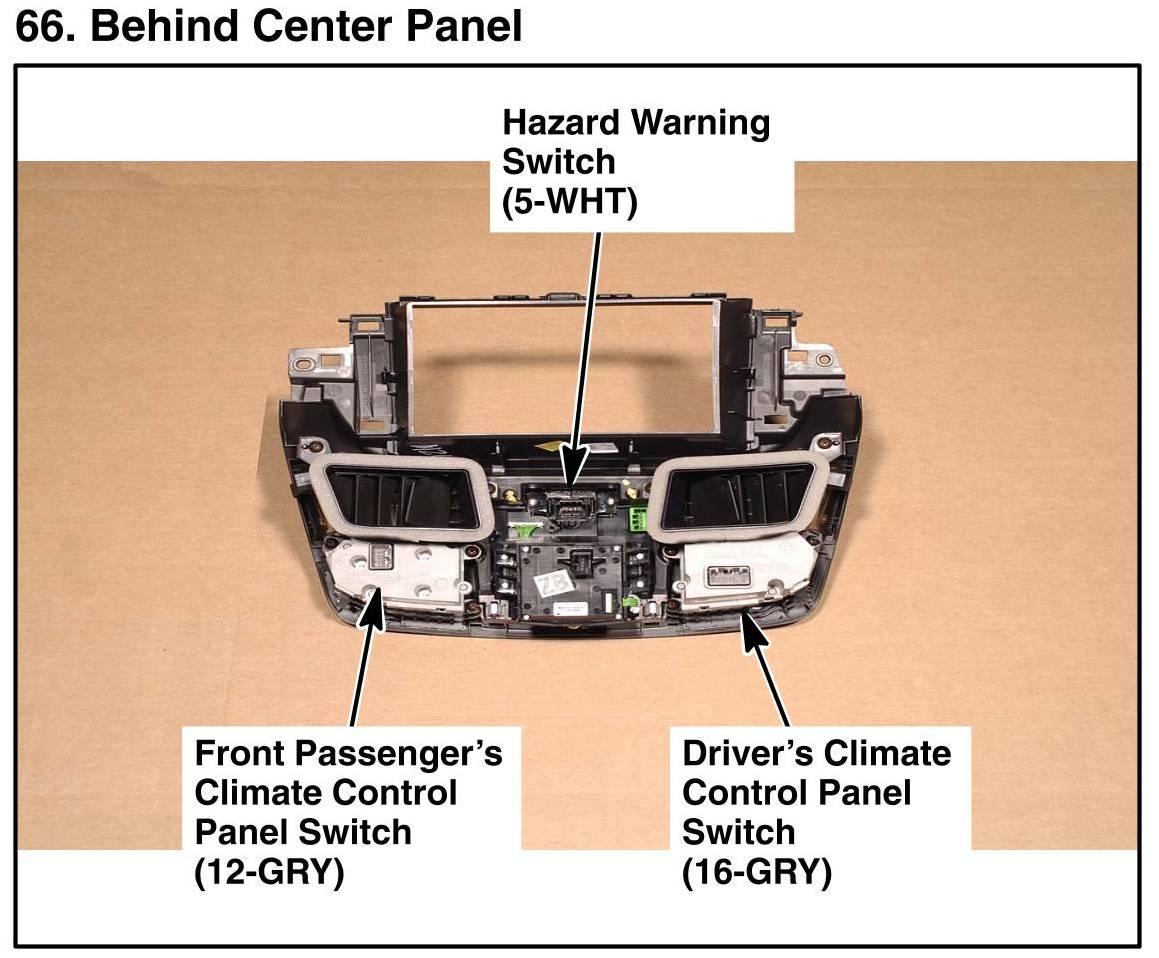 66. Behind Center Panel

Hazard Warning Switch (5-WHT)

ZB

Front Passenger's Climate Control Panel Switch (12-GRY)

Driver's Climate Control Panel Switch (16-GRY)