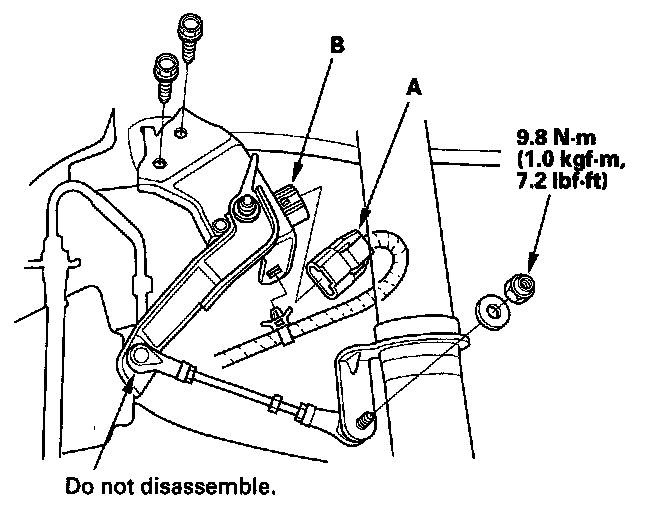 B

A

9.8 N·m (1.0 kgf·m, 7.2 lbf·ft)

Do not disassemble.