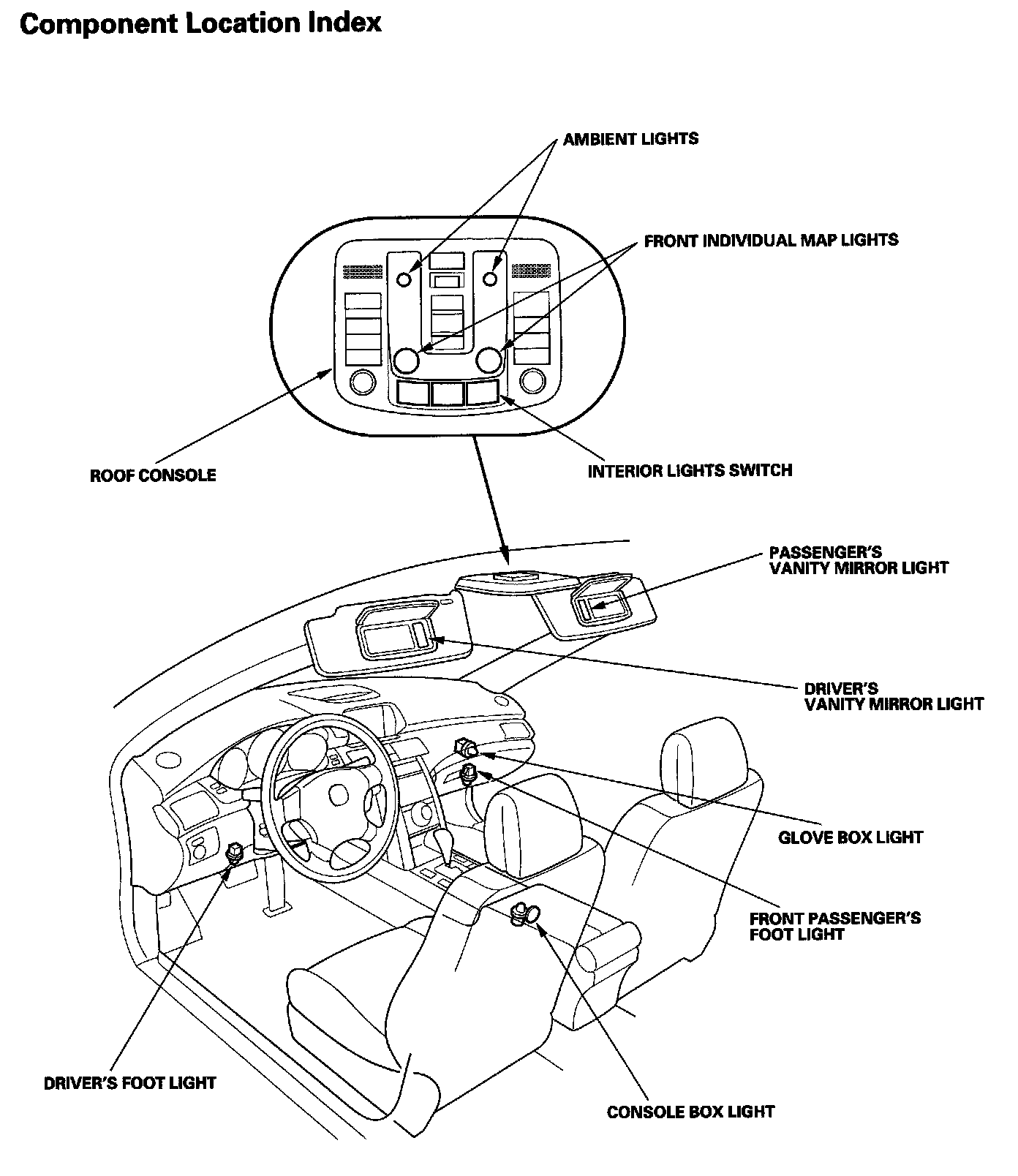 Component Location Index

AMBIENT LIGHTS

FRONT INDIVIDUAL MAP LIGHTS

ROOF CONSOLE

INTERIOR LIGHTS SWITCH

PASSENGER'S VANITY MIRROR LIGHT

DRIVER'S VANITY MIRROR LIGHT

GLOVE BOX LIGHT

FRONT PASSENGER'S FOOT LIGHT

DRIVER'S FOOT LIGHT

CONSOLE BOX LIGHT