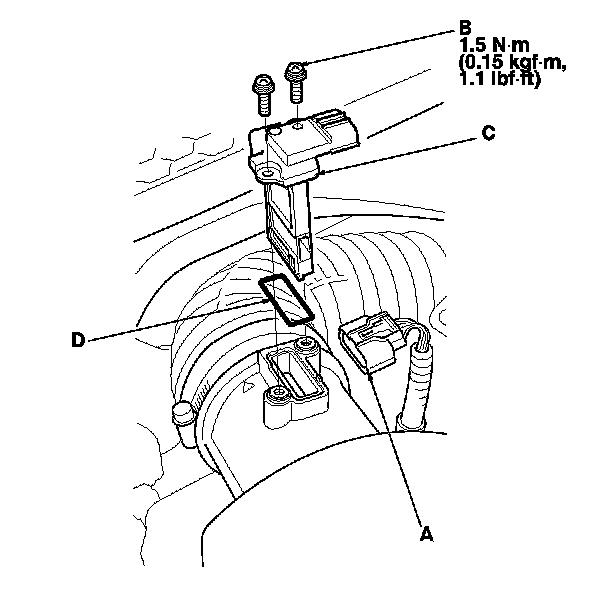 B
1.5 N·m
(0.15 kgf·m,
1.1 lbf·ft)

C

D

A