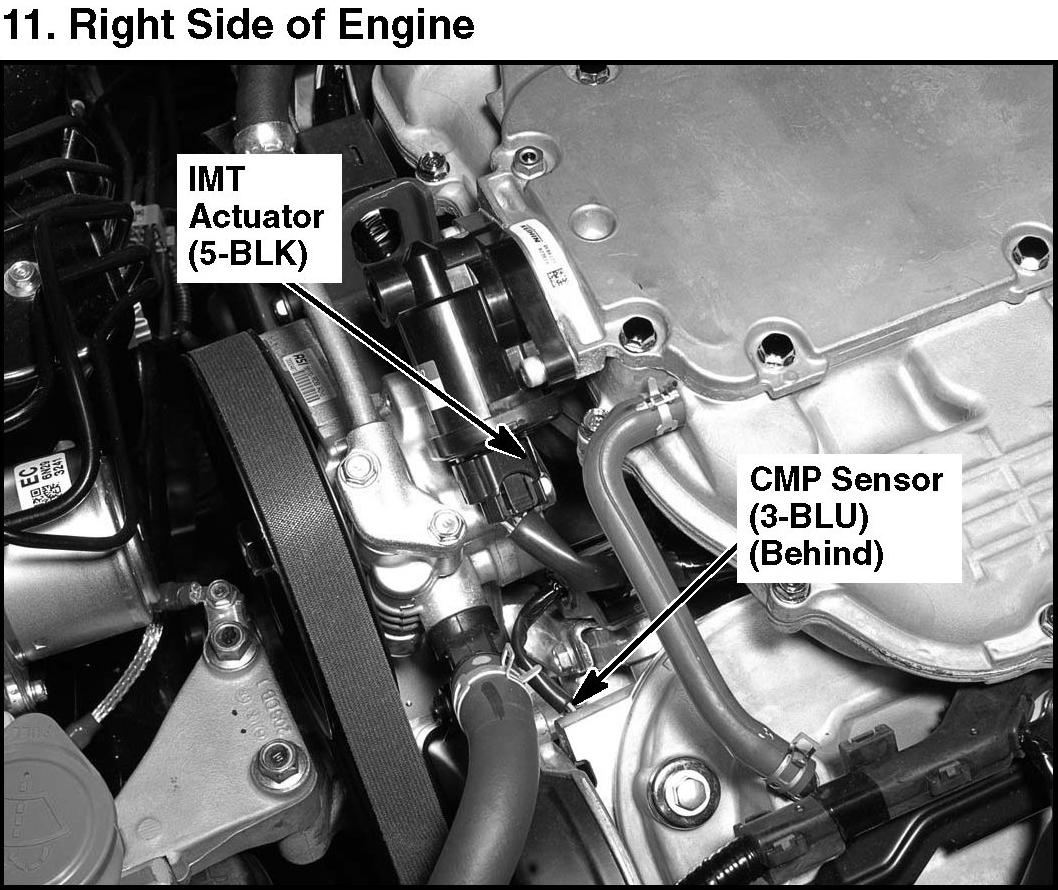 11. Right Side of Engine

IMT Actuator (5-BLK)

CMP Sensor (3-BLU) (Behind)