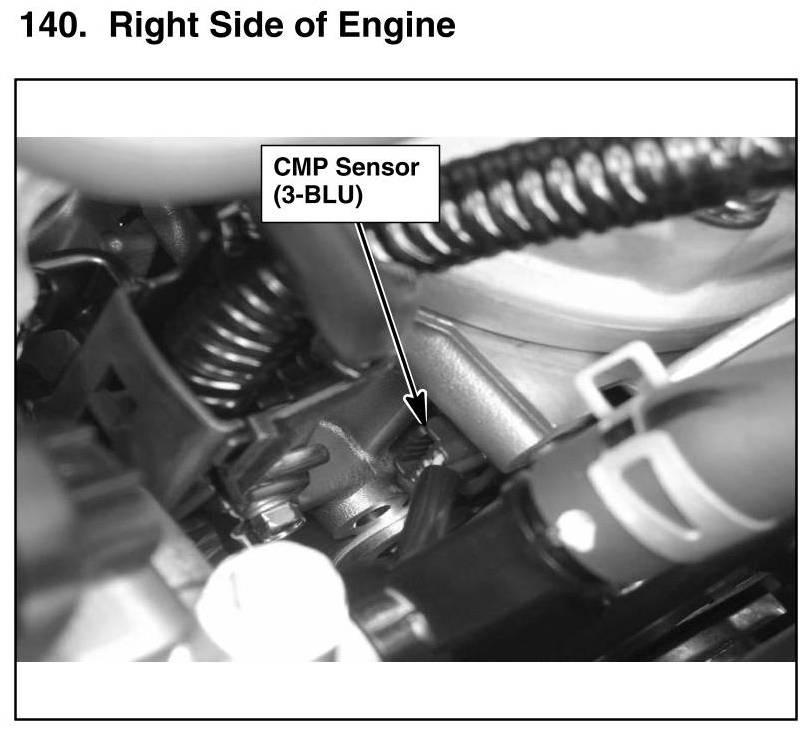 140. Right Side of Engine

CMP Sensor (3-BLU)