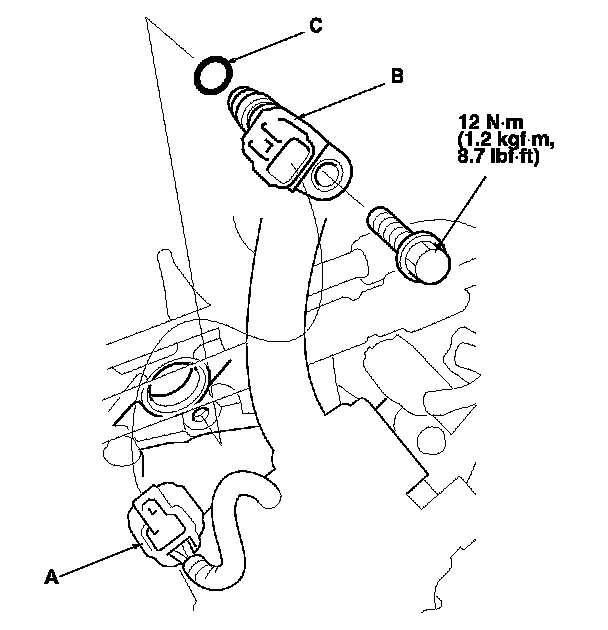 C

B

12 N·m
(1.2 kgf·m,
8.7 lbf·ft)

A