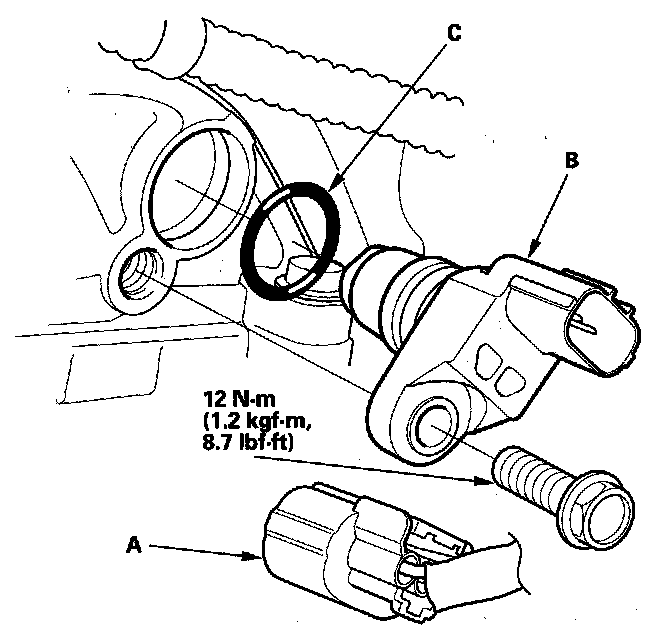 C

B

12 N·m
(1.2 kgf·m,
8.7 lbf·ft)

A