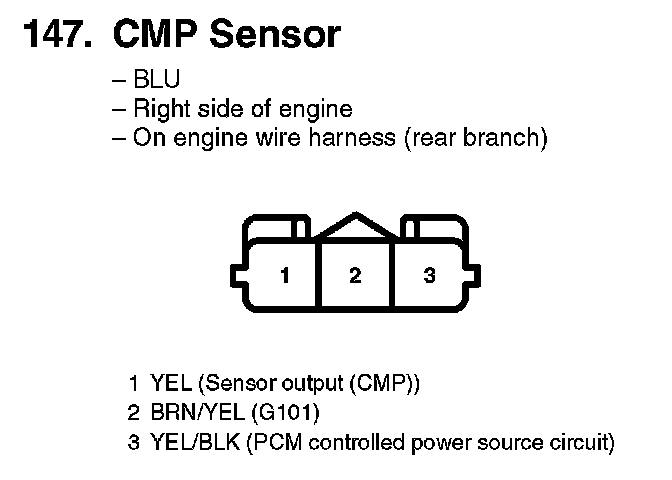 147. CMP Sensor

– BLU
– Right side of engine
– On engine wire harness (rear branch)

1 2 3

1 YEL (Sensor output (CMP))
2 BRN/YEL (G101)
3 YEL/BLK (PCM controlled power source circuit)