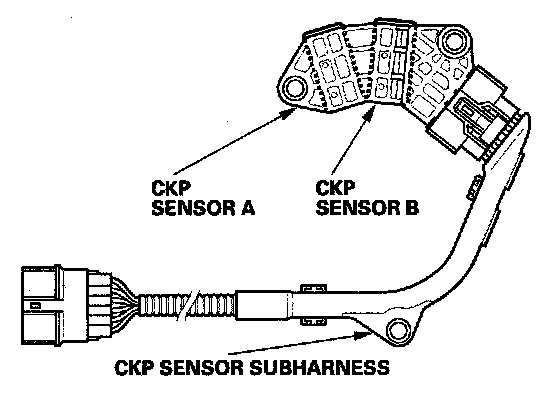 CKP
SENSOR A

CKP
SENSOR B

CKP SENSOR SUBHARNESS