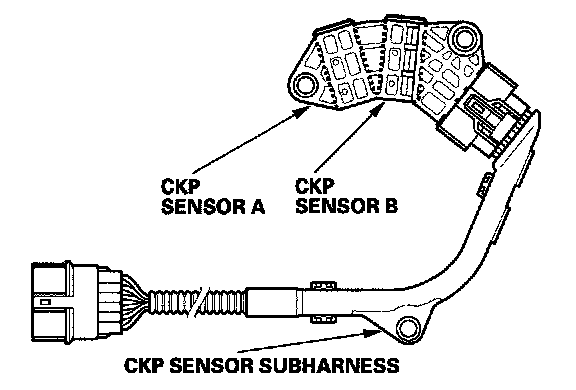 CKP SENSOR A

CKP SENSOR B

CKP SENSOR SUBHARNESS