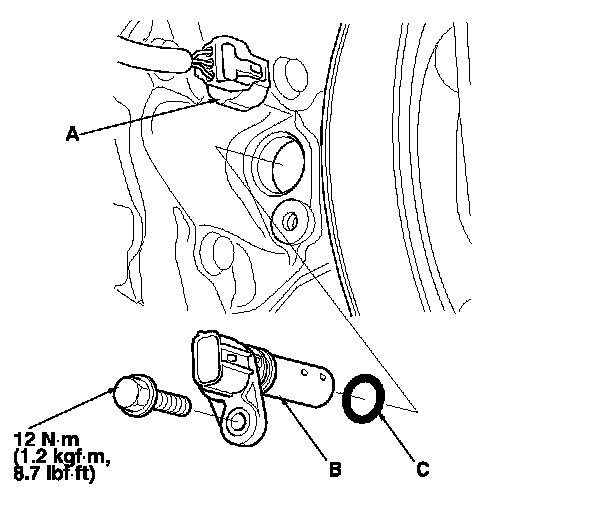 A

12 N·m
(1.2 kgf·m,
8.7 lbf·ft)

B

C