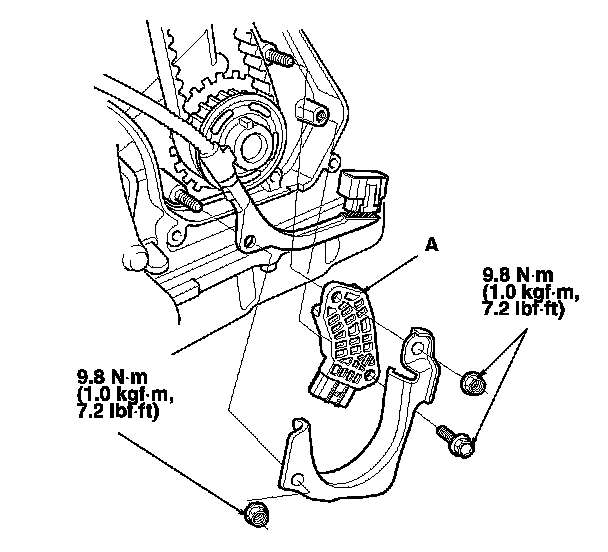 A

9.8 N·m
(1.0 kgf·m,
7.2 lbf·ft)

9.8 N·m
(1.0 kgf·m,
7.2 lbf·ft)