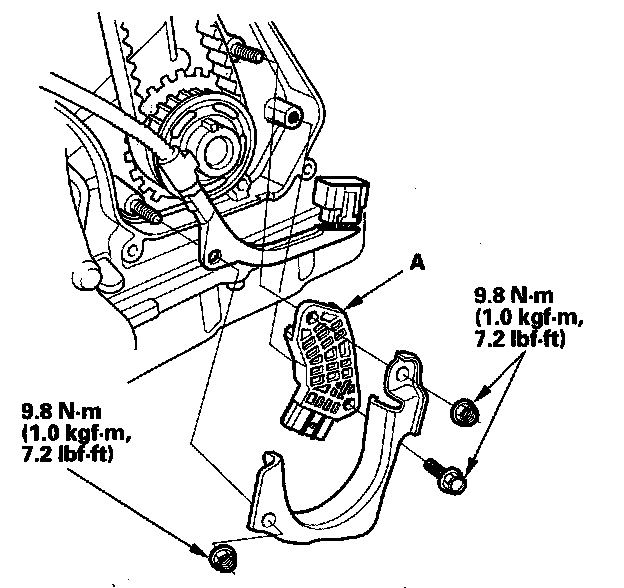 A

9.8 N·m
(1.0 kgf·m,
7.2 lbf·ft)

9.8 N·m
(1.0 kgf·m,
7.2 lbf·ft)