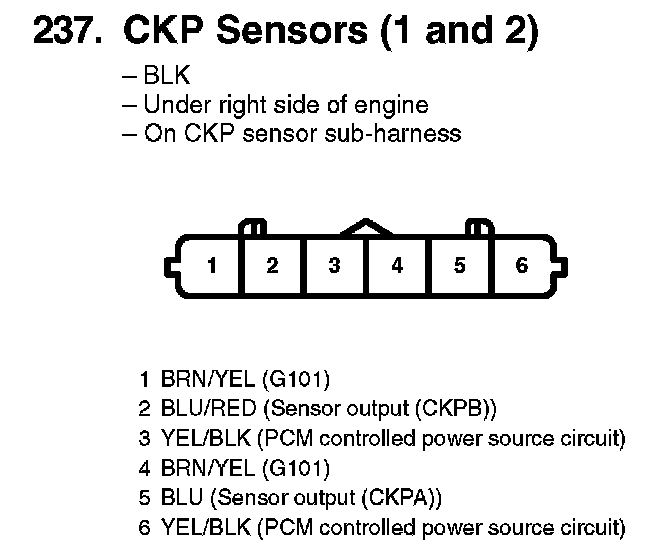 237. CKP Sensors (1 and 2)

– BLK
– Under right side of engine
– On CKP sensor sub-harness

1 2 3 4 5 6

1 BRN/YEL (G101)
2 BLU/RED (Sensor output (CKPB))
3 YEL/BLK (PCM controlled power source circuit)
4 BRN/YEL (G101)
5 BLU (Sensor output (CKPA))
6 YEL/BLK (PCM controlled power source circuit)