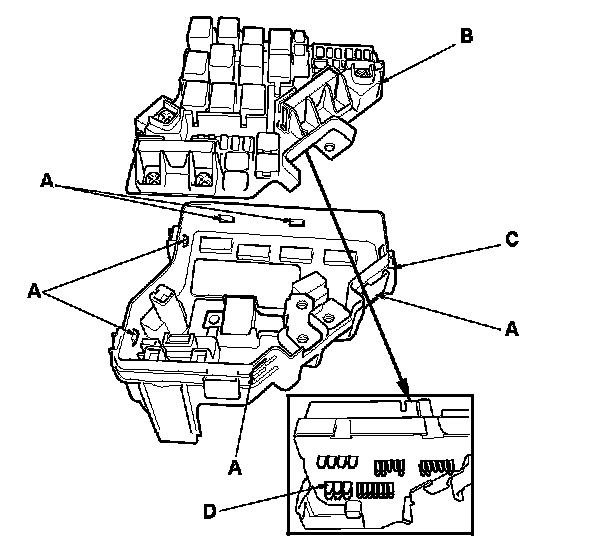 B
A
C
A
A
A
D