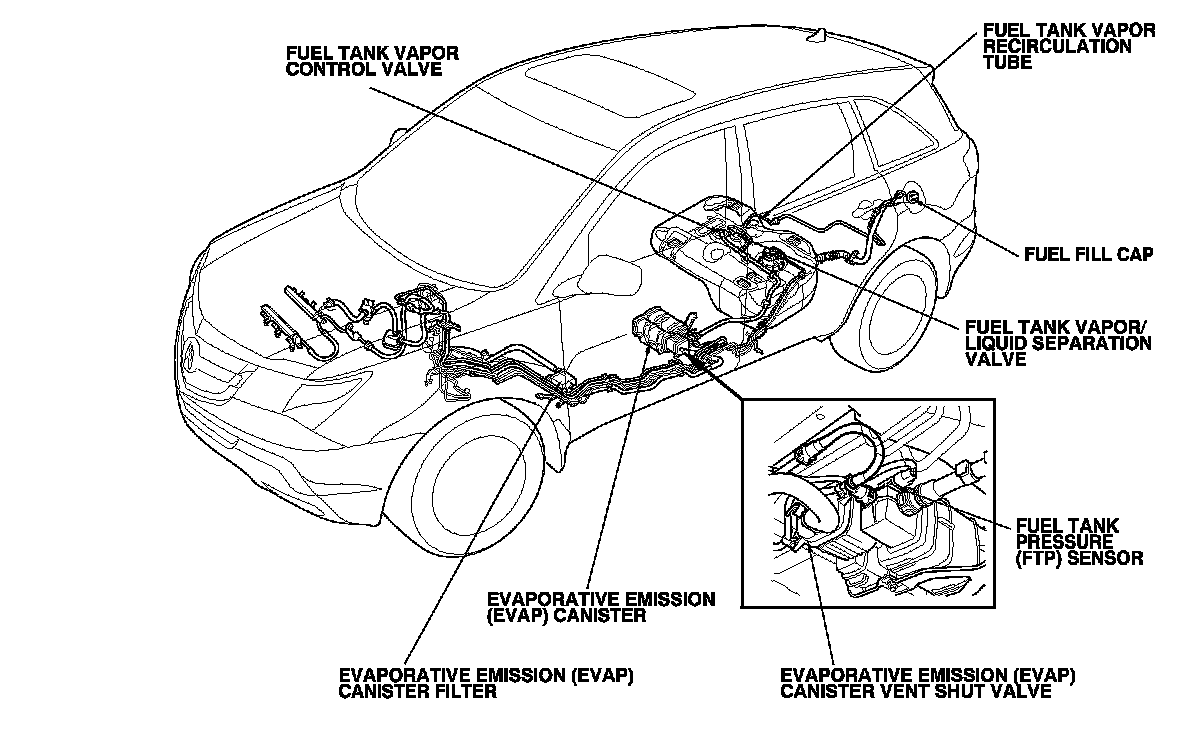 FUEL TANK VAPOR CONTROL VALVE

FUEL TANK VAPOR RECIRCULATION TUBE

FUEL FILL CAP

FUEL TANK VAPOR/ LIQUID SEPARATION VALVE

FUEL TANK PRESSURE (FTP) SENSOR

EVAPORATIVE EMISSION (EVAP) CANISTER

EVAPORATIVE EMISSION (EVAP) CANISTER FILTER

EVAPORATIVE EMISSION (EVAP) CANISTER VENT SHUT VALVE