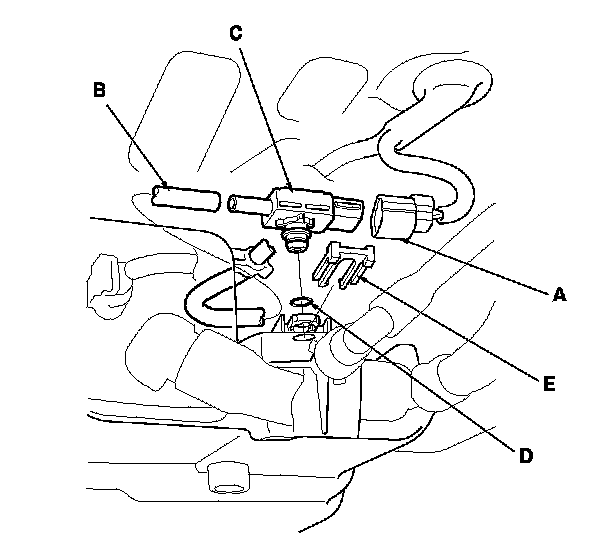 C
B
A
E
D