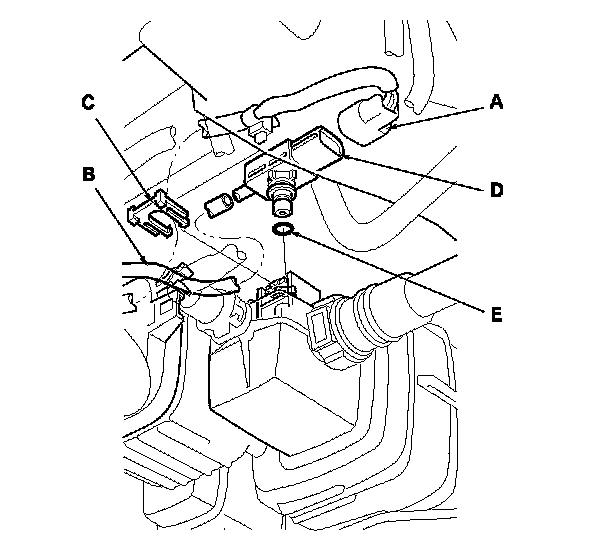 C
A
B
D
E