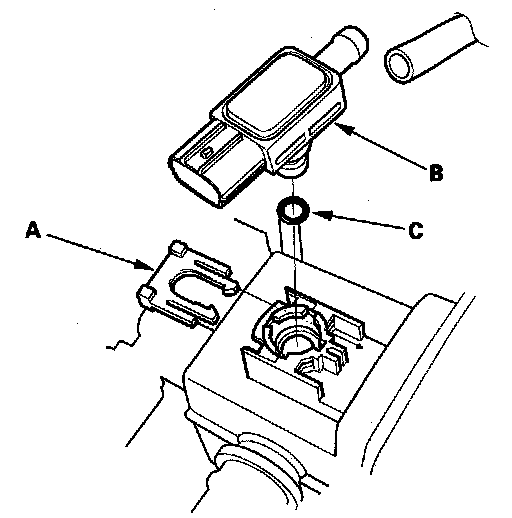 B

C

A