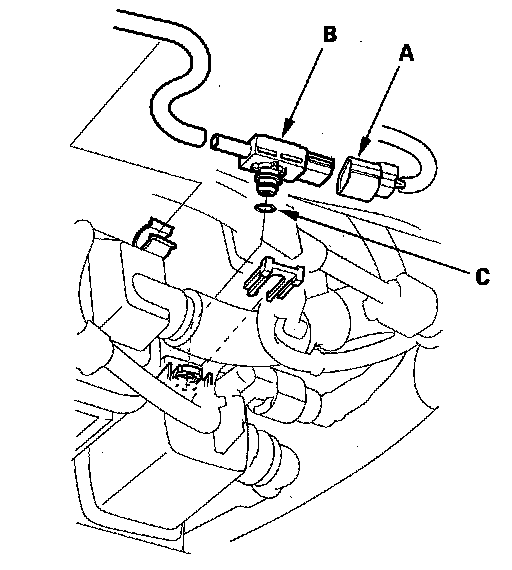 B
A
C