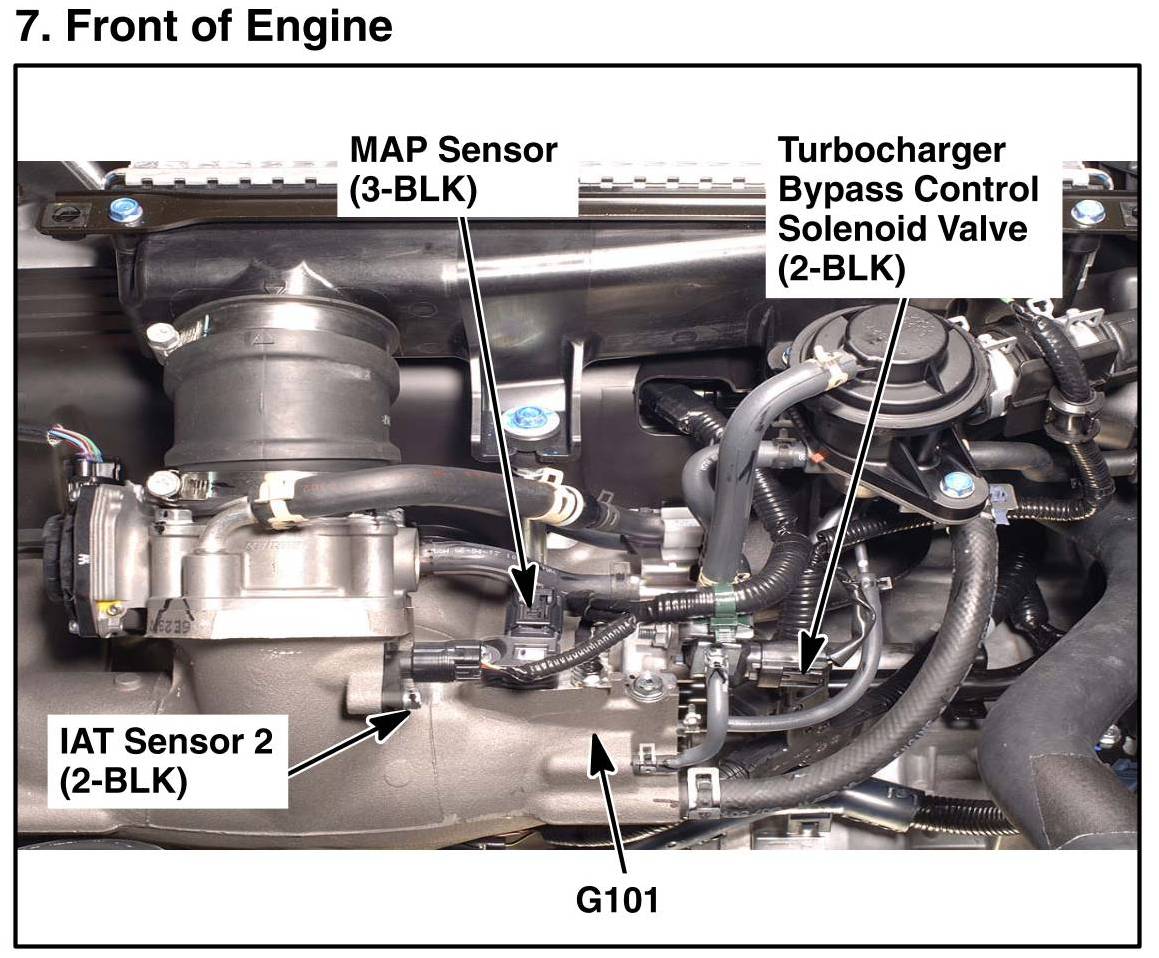 7. Front of Engine

MAP Sensor
(3-BLK)

Turbocharger
Bypass Control
Solenoid Valve
(2-BLK)

IAT Sensor 2
(2-BLK)

G101