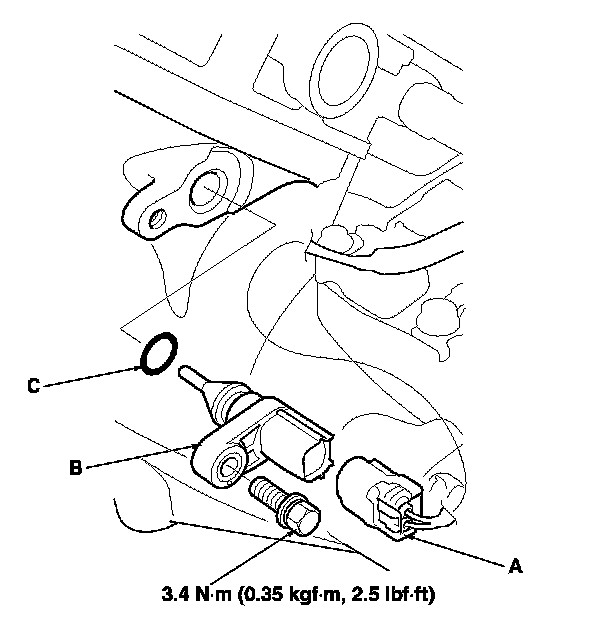 C

B

A

3.4 N·m (0.35 kgf·m, 2.5 lbf·ft)