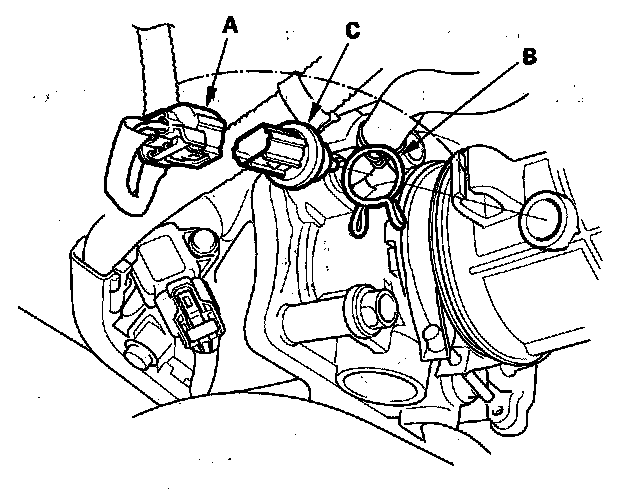 A
C
B